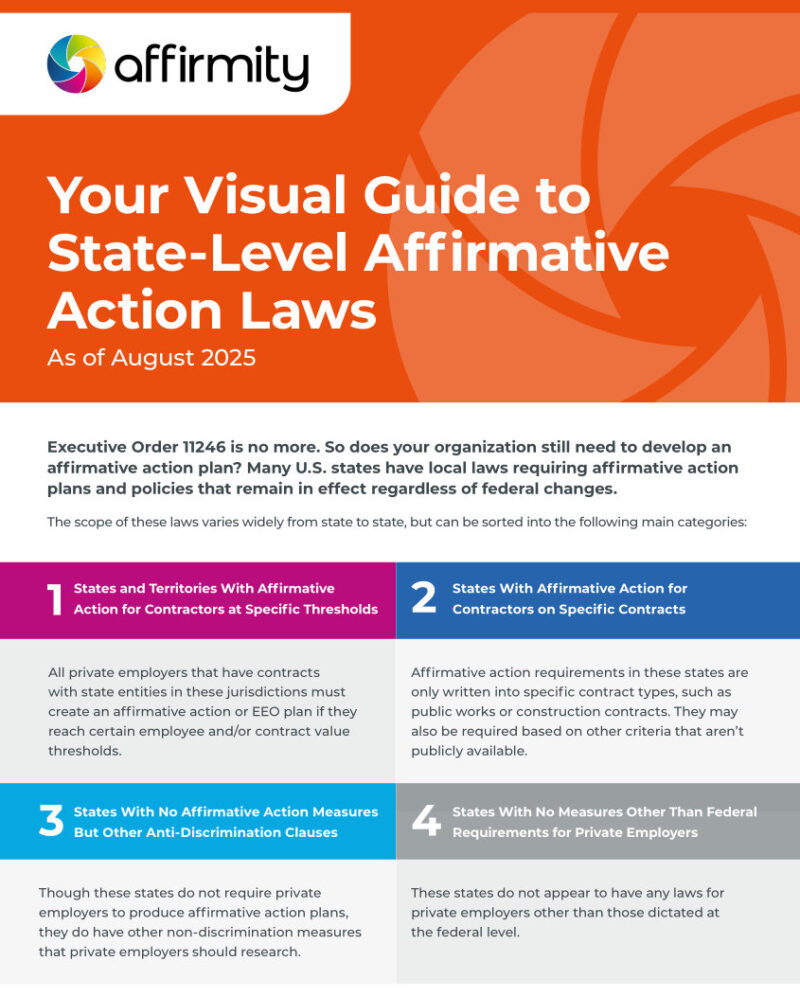 affirmity

Your Visual Guide to State-Level Affirmative Action Laws

As of August 2025

Executive Order 11246 is no more. So does your organization still need to develop an affirmative action plan? Many U.S. states have local laws requiring affirmative action plans and policies that remain in effect regardless of federal changes.

The scope of these laws varies widely from state to state, but can be sorted into the following main categories:

1 States and Territories With Affirmative Action for Contractors at Specific Thresholds

All private employers that have contracts with state entities in these jurisdictions must create an affirmative action or EEO plan if they reach certain employee and/or contract value thresholds.

2 States With Affirmative Action for Contractors on Specific Contracts

Affirmative action requirements in these states are only written into specific contract types, such as public works or construction contracts. They may also be required based on other criteria that aren't publicly available.

3 States With No Affirmative Action Measures But Other Anti-Discrimination Clauses

Though these states do not require private employers to produce affirmative action plans, they do have other non-discrimination measures that private employers should research.

4 States With No Measures Other Than Federal Requirements for Private Employers

These states do not appear to have any laws for private employers other than those dictated at the federal level.